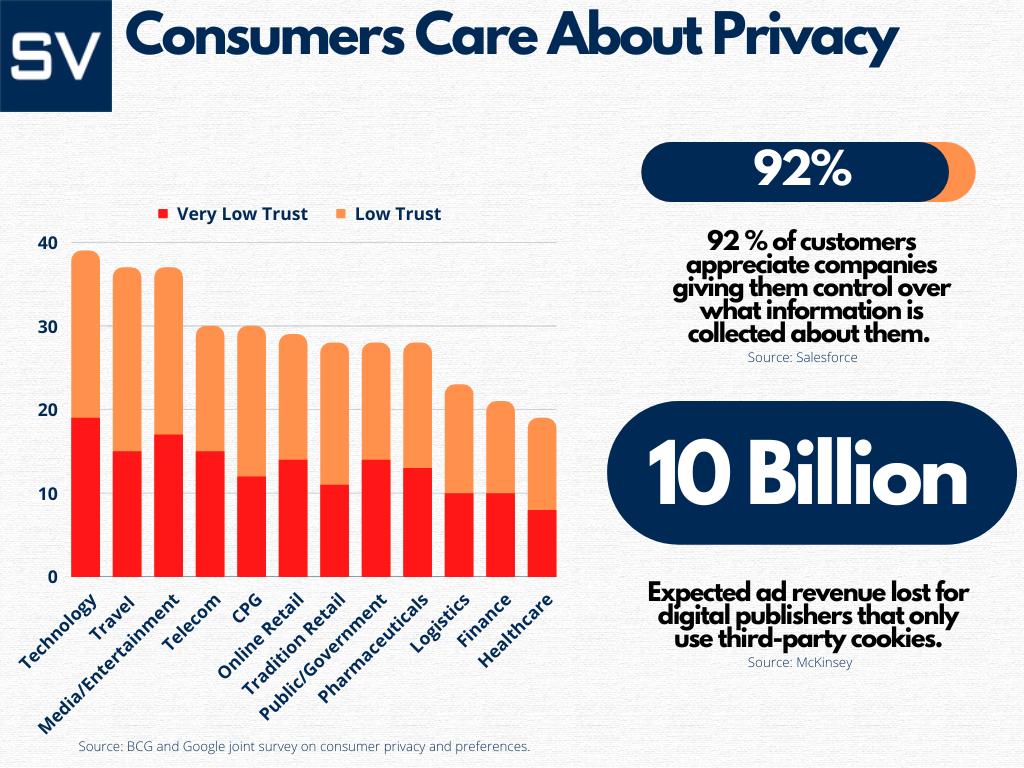 SV

Consumers Care About Privacy

Very Low Trust   Low Trust

40
30
20
10
0

Technology
Travel
Media/Entertainment
Telecom
CPG
Online Retail
Tradition Retail
Public/Government
Pharmaceuticals
Logistics
Finance
Healthcare

Source: BCG and Google joint survey on consumer privacy and preferences.

92%

92 % of customers appreciate companies giving them control over what information is collected about them.
Source: Salesforce

10 Billion

Expected ad revenue lost for digital publishers that only use third-party cookies.
Source: McKinsey