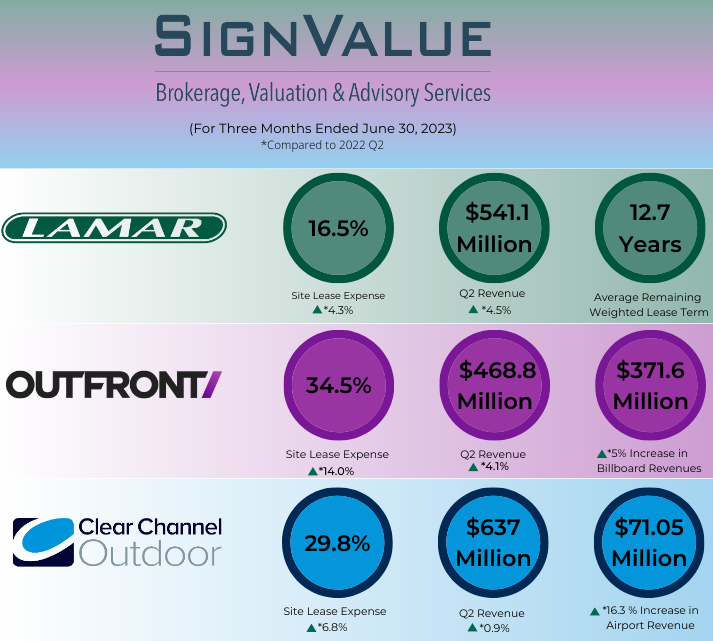 SIGNVALUE
Brokerage, Valuation & Advisory Services
(For Three Months Ended June 30, 2023)
*Compared to 2022 Q2

LAMAR

16.5%
Site Lease Expense
▲*4.3%

$541.1 Million
Q2 Revenue
▲*4.5%

12.7 Years
Average Remaining Weighted Lease Term

OUTFRONT/

34.5%
Site Lease Expense
▲*14.0%

$468.8 Million
Q2 Revenue
▲*4.1%

$371.6 Million
▲*5% Increase in Billboard Revenues

Clear Channel Outdoor

29.8%
Site Lease Expense
▲*6.8%

$637 Million
Q2 Revenue
▲*0.9%

$71.05 Million
▲*16.3 % Increase in Airport Revenue